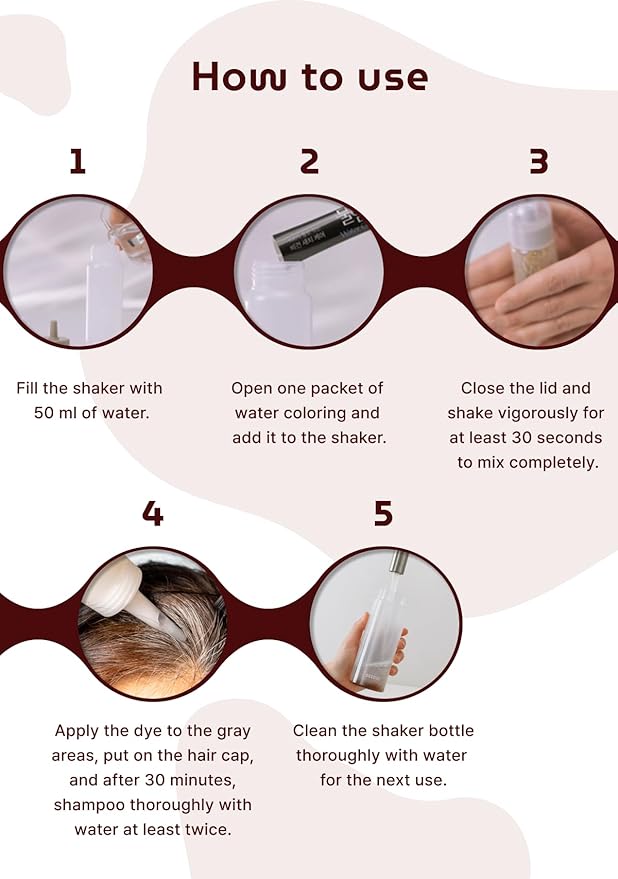 How to use

1

Fill the shaker with 50 ml of water.

2

Open one packet of water coloring and add it to the shaker.

3

Close the lid and shake vigorously for at least 30 seconds to mix completely.

4

Apply the dye to the gray areas, put on the hair cap, and after 30 minutes, shampoo thoroughly with water at least twice.

5

Clean the shaker bottle thoroughly with water for the next use.