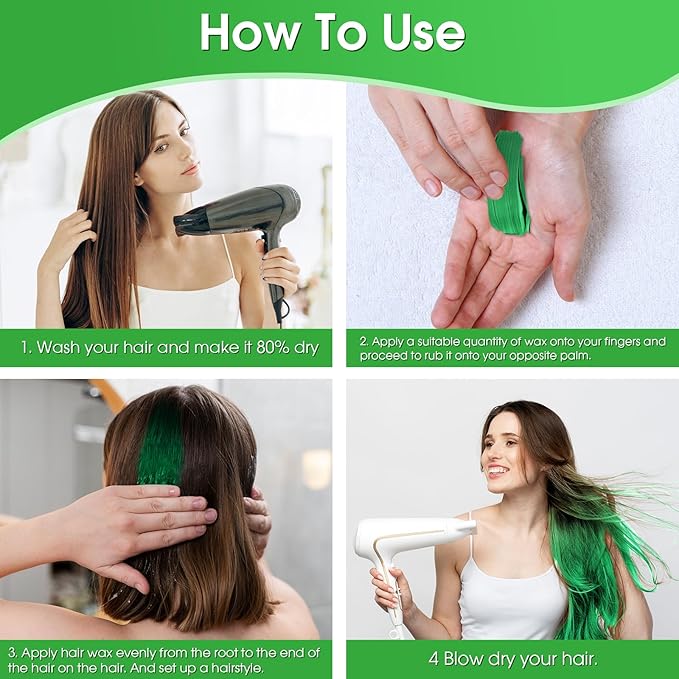 How To Use

1. Wash your hair and make it 80% dry

2. Apply a suitable quantity of wax onto your fingers and proceed to rub it onto your opposite palm.

3. Apply hair wax evenly from the root to the end of the hair on the hair. And set up a hairstyle.

4 Blow dry your hair.