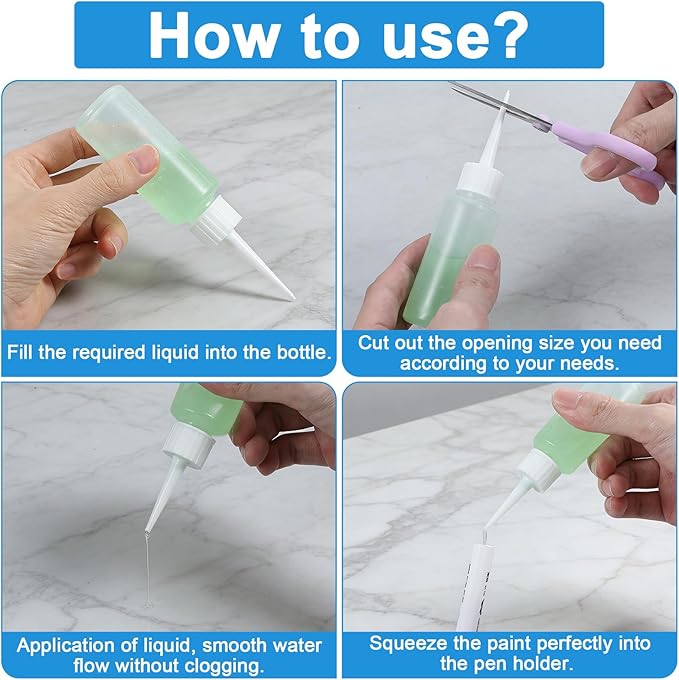 How to use?

Fill the required liquid into the bottle.

Cut out the opening size you need according to your needs.

Application of liquid, smooth water flow without clogging.

Squeeze the paint perfectly into the pen holder.