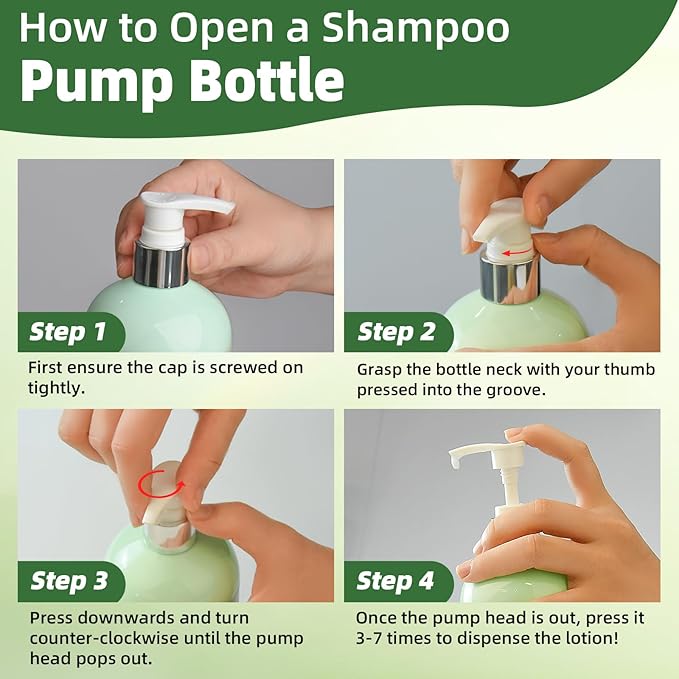 How to Open a Shampoo Pump Bottle

Step 1
First ensure the cap is screwed on tightly.

Step 2
Grasp the bottle neck with your thumb pressed into the groove.

Step 3
Press downwards and turn counter-clockwise until the pump head pops out.

Step 4
Once the pump head is out, press it 3-7 times to dispense the lotion!