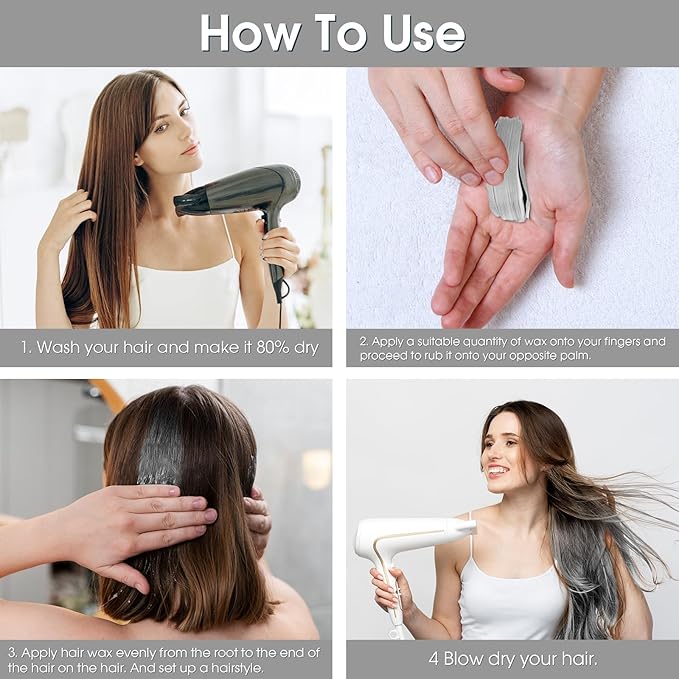 How To Use

1. Wash your hair and make it 80% dry

2. Apply a suitable quantity of wax onto your fingers and proceed to rub it onto your opposite palm.

3. Apply hair wax evenly from the root to the end of the hair on the hair. And set up a hairstyle.

4 Blow dry your hair.