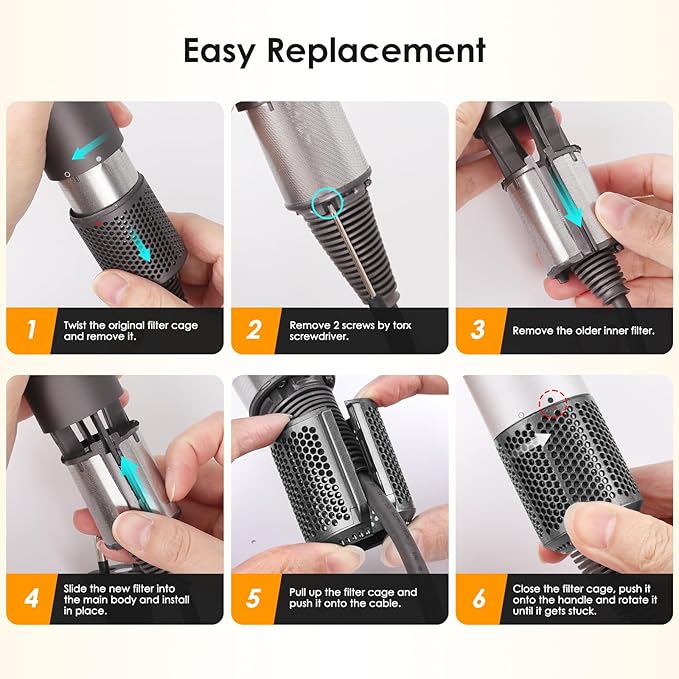 Easy Replacement

1 Twist the original filter cage and remove it.

2 Remove 2 screws by torx screwdriver.

3 Remove the older inner filter.

4 Slide the new filter into the main body and install in place.

5 Pull up the filter cage and push it onto the cable.

6 Close the filter cage, push it onto the handle and rotate it until it gets stuck.