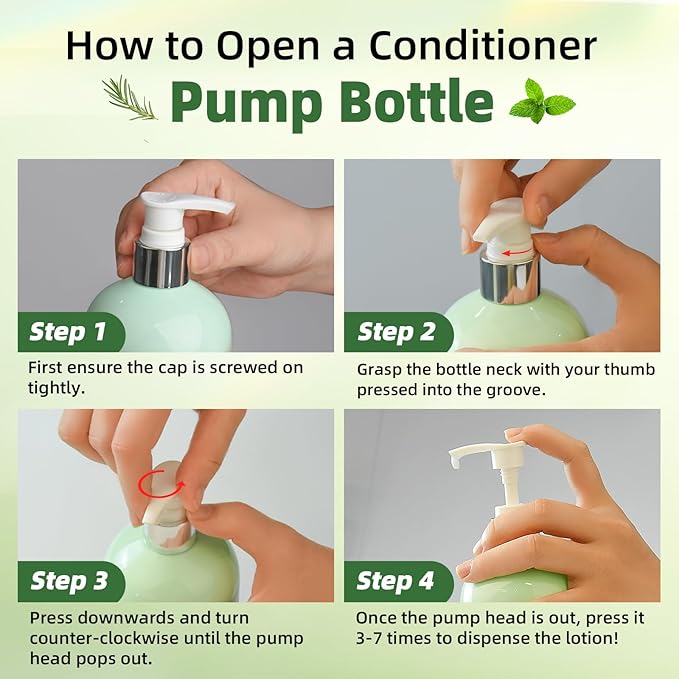 How to Open a Conditioner
Pump Bottle

Step 1
First ensure the cap is screwed on tightly.

Step 2
Grasp the bottle neck with your thumb pressed into the groove.

Step 3
Press downwards and turn counter-clockwise until the pump head pops out.

Step 4
Once the pump head is out, press it 3-7 times to dispense the lotion!