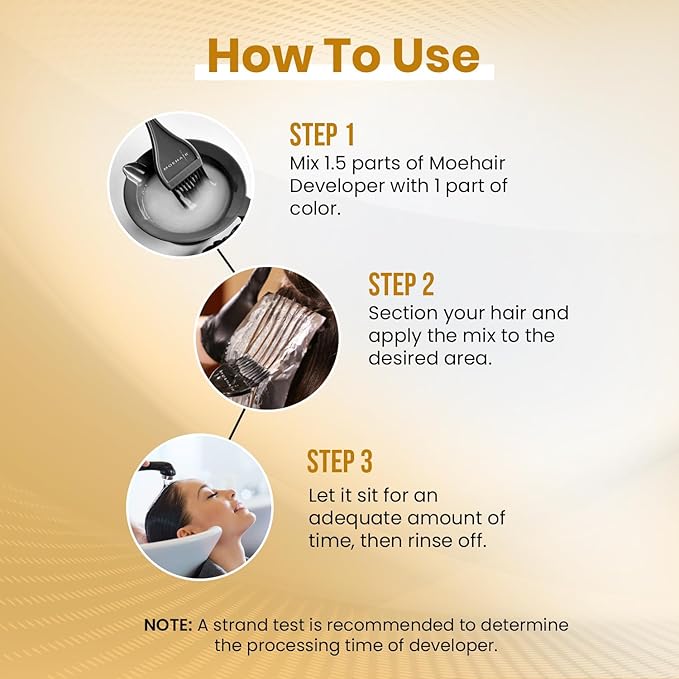 How To Use

MOEHAIR

STEP 1
Mix 1.5 parts of Moehair Developer with 1 part of color.

STEP 2
Section your hair and apply the mix to the desired area.

STEP 3
Let it sit for an adequate amount of time, then rinse off.

NOTE: A strand test is recommended to determine the processing time of developer.