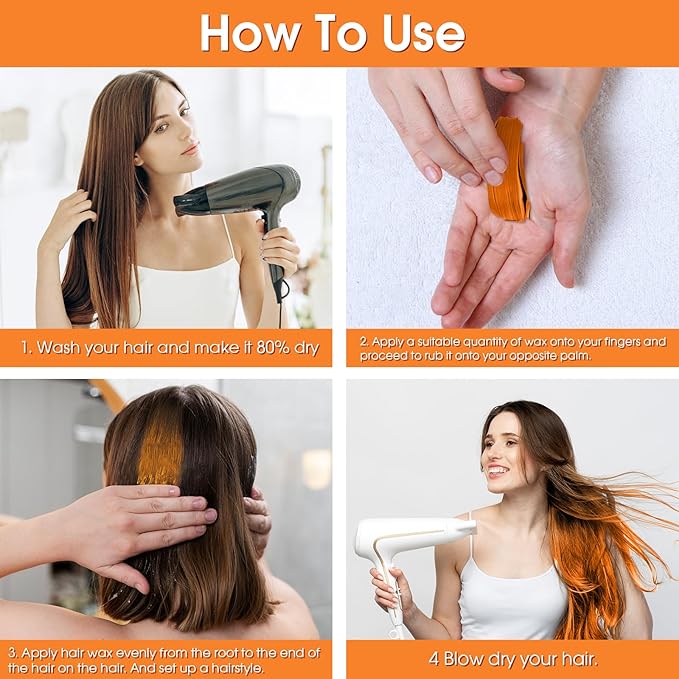 How To Use

1. Wash your hair and make it 80% dry

2. Apply a suitable quantity of wax onto your fingers and proceed to rub it onto your opposite palm.

3. Apply hair wax evenly from the root to the end of the hair on the hair. And set up a hairstyle.

4 Blow dry your hair.