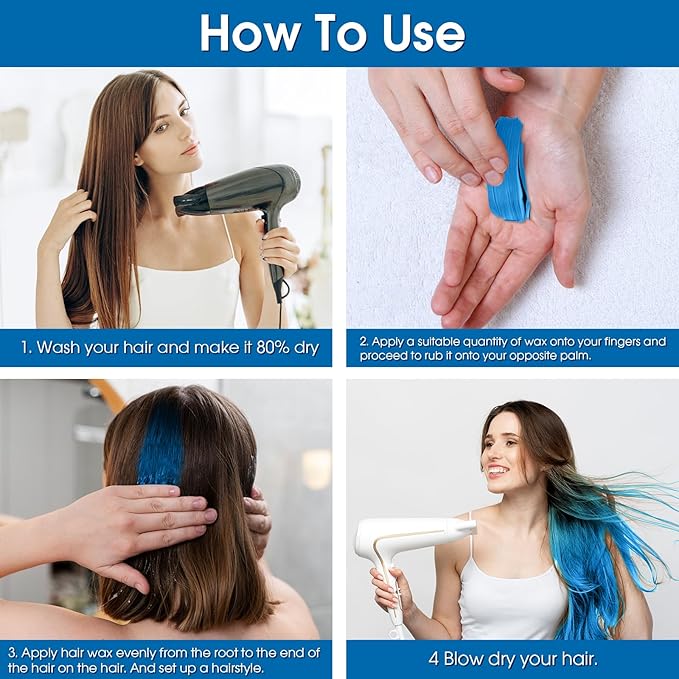 How To Use

1. Wash your hair and make it 80% dry

2. Apply a suitable quantity of wax onto your fingers and proceed to rub it onto your opposite palm.

3. Apply hair wax evenly from the root to the end of the hair on the hair. And set up a hairstyle.

4 Blow dry your hair.