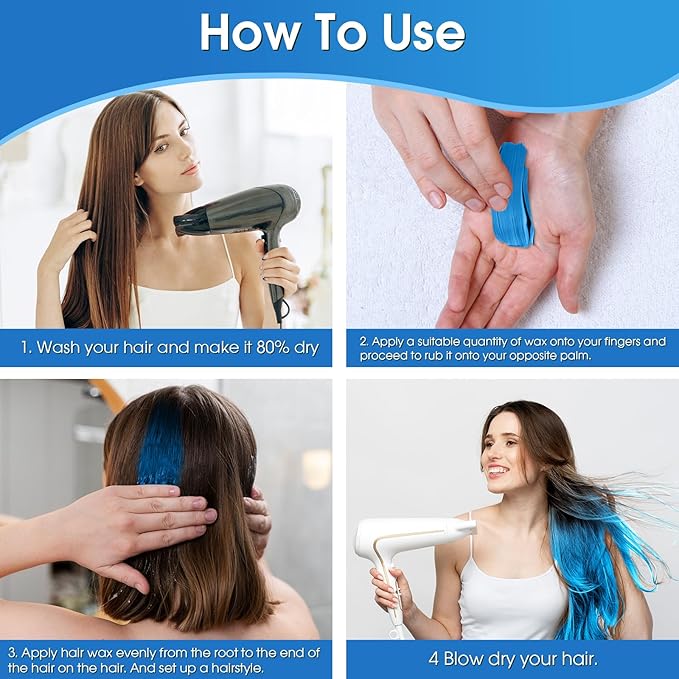 How To Use

1. Wash your hair and make it 80% dry

2. Apply a suitable quantity of wax onto your fingers and proceed to rub it onto your opposite palm.

3. Apply hair wax evenly from the root to the end of the hair on the hair. And set up a hairstyle.

4 Blow dry your hair.