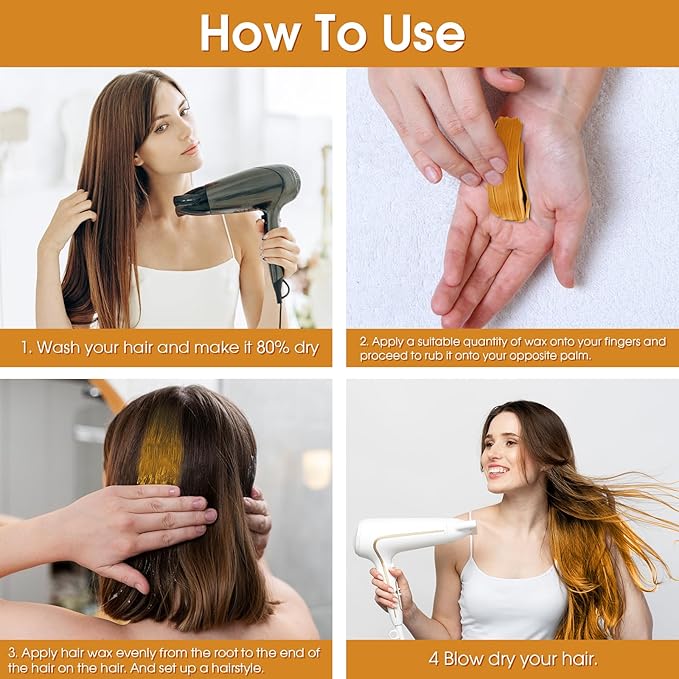 How To Use

1. Wash your hair and make it 80% dry

2. Apply a suitable quantity of wax onto your fingers and proceed to rub it onto your opposite palm.

3. Apply hair wax evenly from the root to the end of the hair on the hair. And set up a hairstyle.

4 Blow dry your hair.